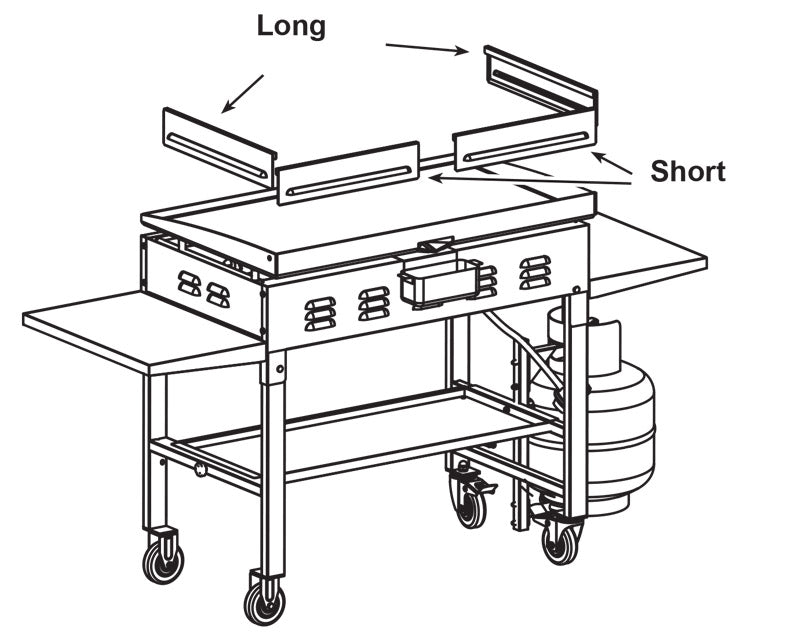 Long

Short